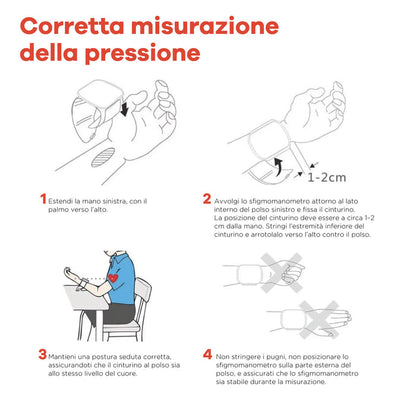 Corretta misurazione della pressione

1-2cm

1 Estendi la mano sinistra, con il palmo verso l'alto.

2 Avvolgi lo sfigmomanometro attorno al lato interno del polso sinistro e fissa il cinturino. La posizione del cinturino deve essere a circa 1-2 cm dalla mano. Stringi l'estremità inferiore del cinturino e arrotolalo verso l'alto contro il polso.

3 Mantieni una postura seduta corretta, assicurandoti che il cinturino al polso sia allo stesso livello del cuore.

4 Non stringere i pugni, non posizionare lo sfigmomanometro sulla parte esterna del polso, e assicurati che lo sfigmomanometro sia stabile durante la misurazione.