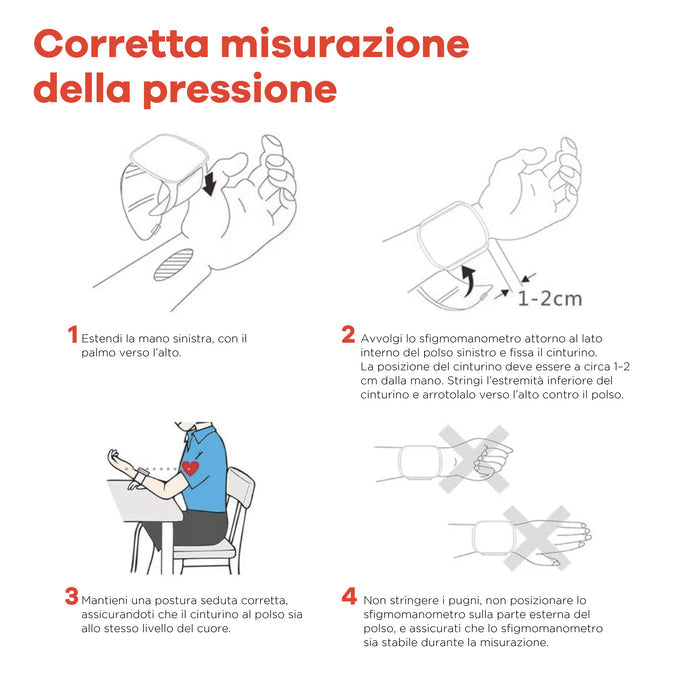 Corretta misurazione della pressione

1-2cm

1 Estendi la mano sinistra, con il palmo verso l'alto.

2 Avvolgi lo sfigmomanometro attorno al lato interno del polso sinistro e fissa il cinturino. La posizione del cinturino deve essere a circa 1-2 cm dalla mano. Stringi l'estremità inferiore del cinturino e arrotolalo verso l'alto contro il polso.

3 Mantieni una postura seduta corretta, assicurandoti che il cinturino al polso sia allo stesso livello del cuore.

4 Non stringere i pugni, non posizionare lo sfigmomanometro sulla parte esterna del polso, e assicurati che lo sfigmomanometro sia stabile durante la misurazione.